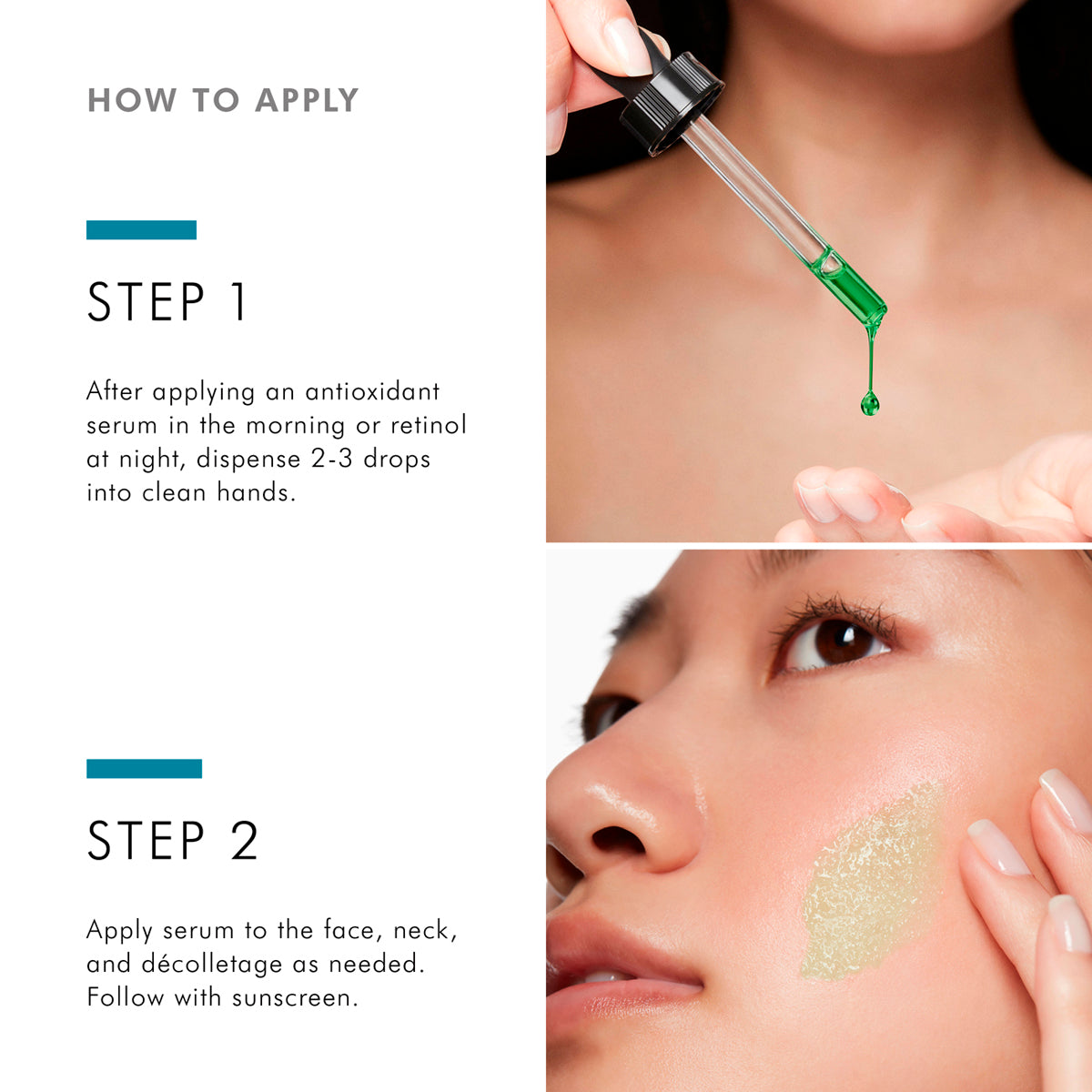 HOW TO APPLY

STEP 1

After applying an antioxidant serum in the morning or retinol at night, dispense 2-3 drops into clean hands.

STEP 2

Apply serum to the face, neck, and décolletage as needed. Follow with sunscreen.